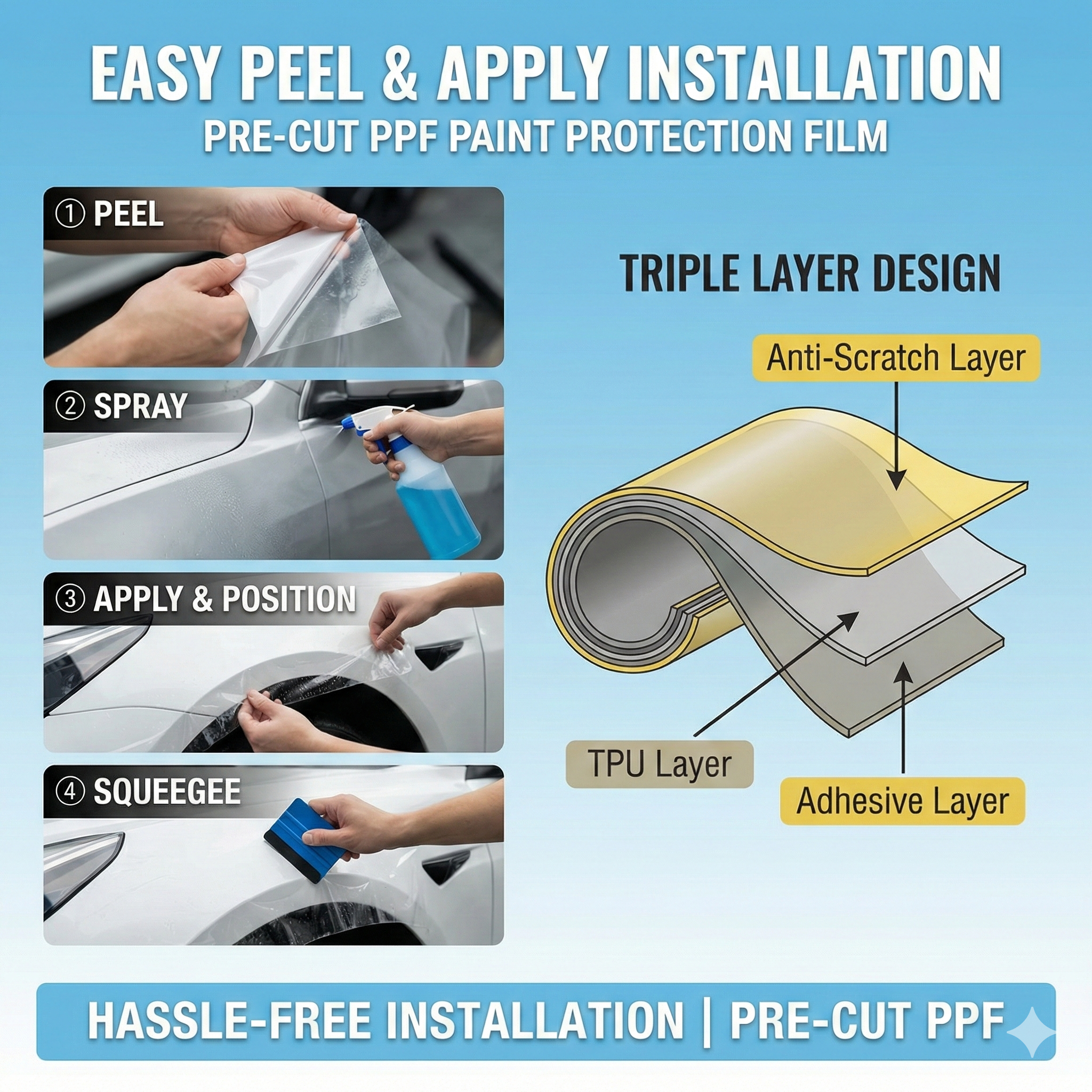 EASY PEEL & APPLY INSTALLATION
PRE-CUT PPF PAINT PROTECTION FILM

① PEEL

② SPRAY

③ APPLY & POSITION

④ SQUEEGEE

TRIPLE LAYER DESIGN

Anti-Scratch Layer

TPU Layer

Adhesive Layer

HASSLE-FREE INSTALLATION | PRE-CUT PPF